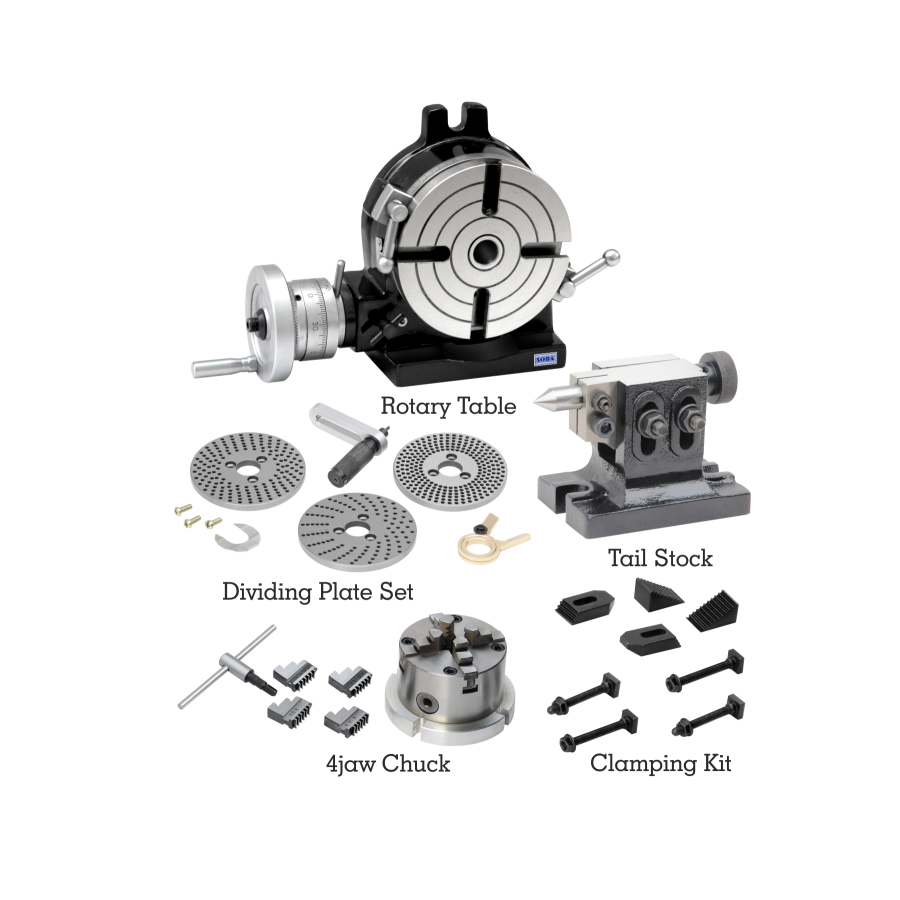 SOBA

Rotary Table

Tail Stock

Dividing Plate Set

4jaw Chuck

Clamping Kit